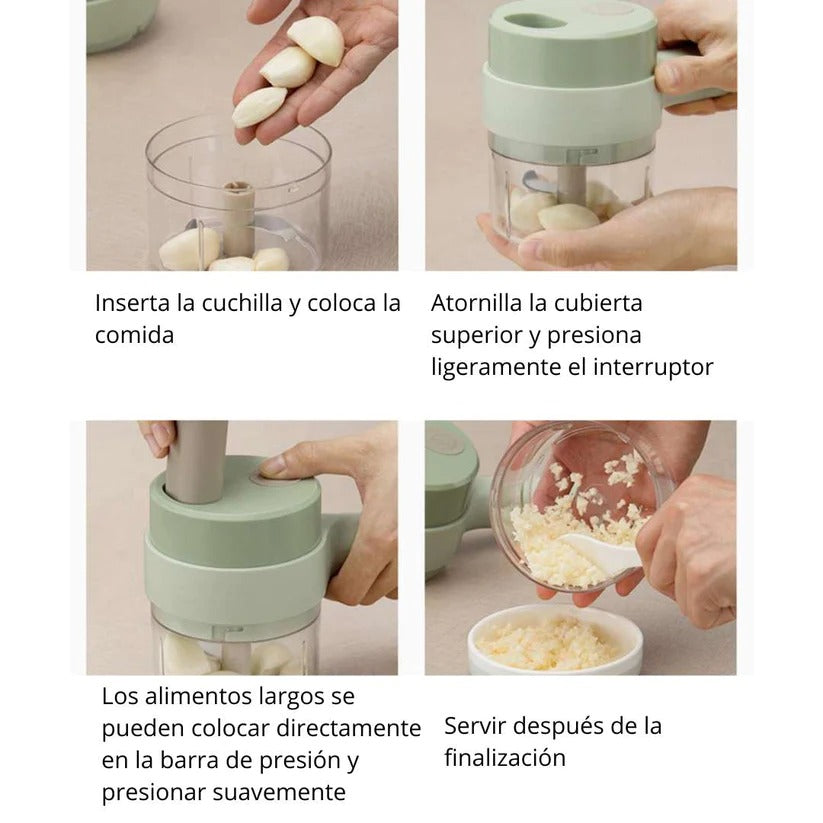 Inserta la cuchilla y coloca la comida

Atornilla la cubierta superior y presiona ligeramente el interruptor

Los alimentos largos se pueden colocar directamente en la barra de presión y presionar suavemente

Servir después de la finalización